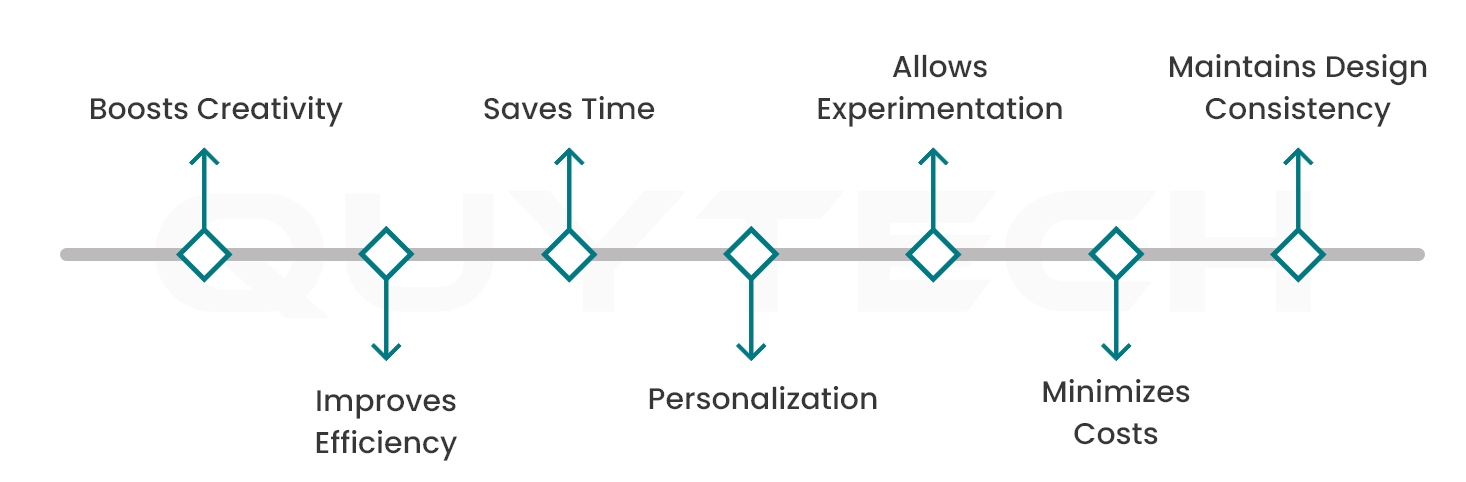 Boosts Creativity

Improves Efficiency

Saves Time

Personalization

Allows Experimentation

Minimizes Costs

Maintains Design Consistency

QUYTECH